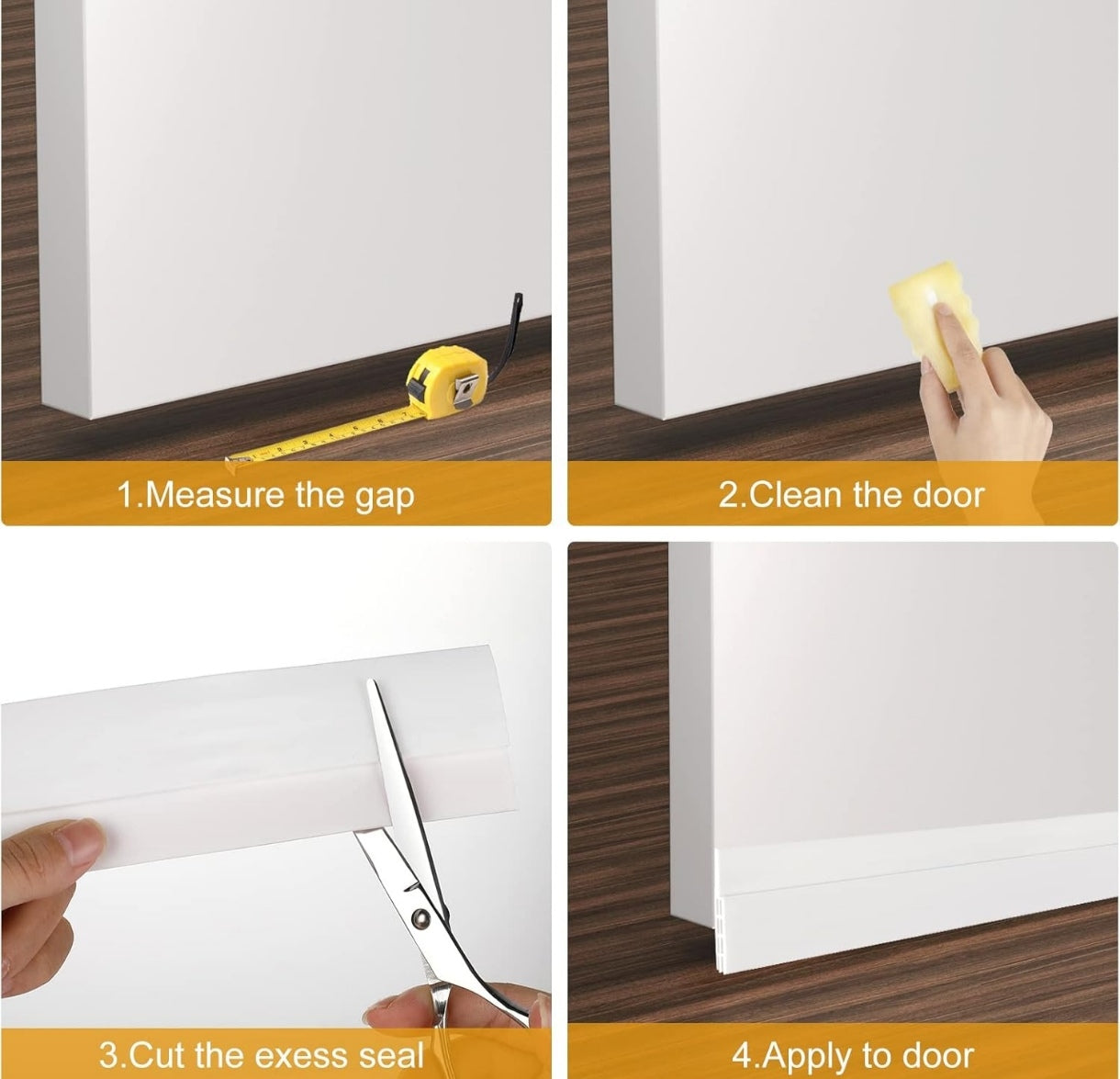 1.Measure the gap

2.Clean the door

3.Cut the exess seal

4.Apply to door