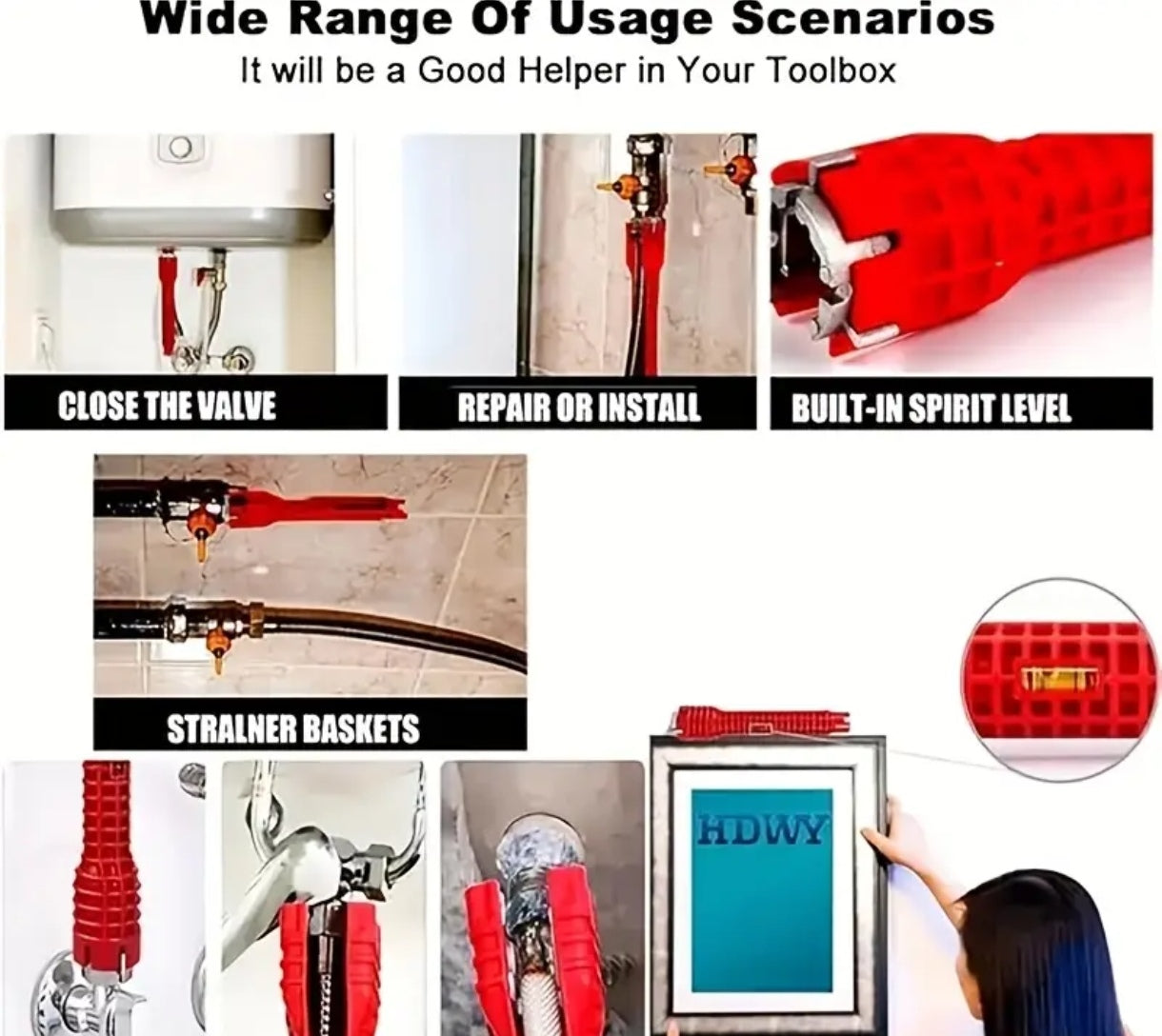 Wide Range Of Usage Scenarios
It will be a Good Helper in Your Toolbox

CLOSE THE VALVE

REPAIR OR INSTALL

BUILT-IN SPIRIT LEVEL

STRALNER BASKETS

HDWY