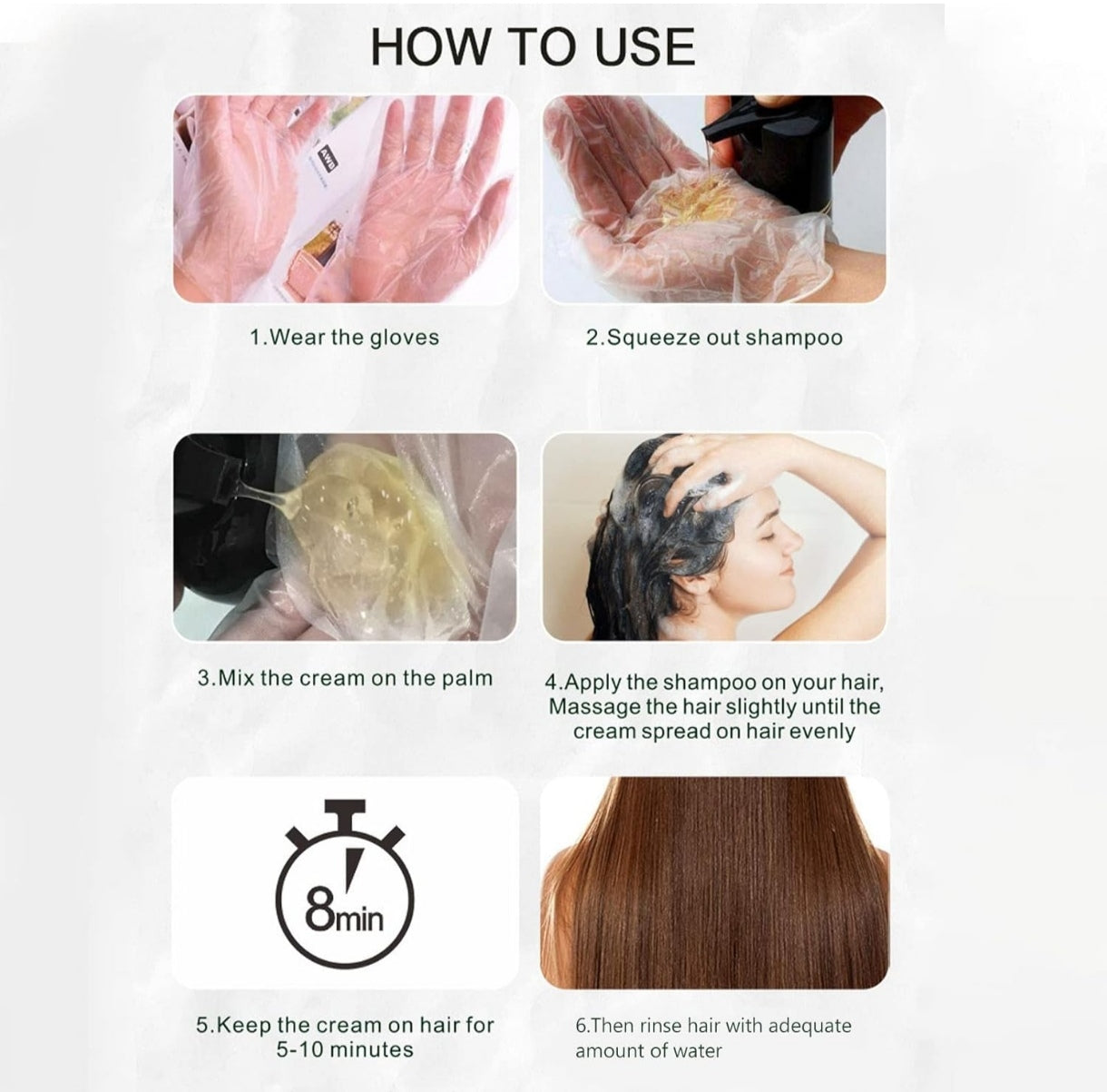 HOW TO USE

1.Wear the gloves

2.Squeeze out shampoo

3.Mix the cream on the palm

4.Apply the shampoo on your hair, Massage the hair slightly until the cream spread on hair evenly

8min

5.Keep the cream on hair for 5-10 minutes

6.Then rinse hair with adequate amount of water