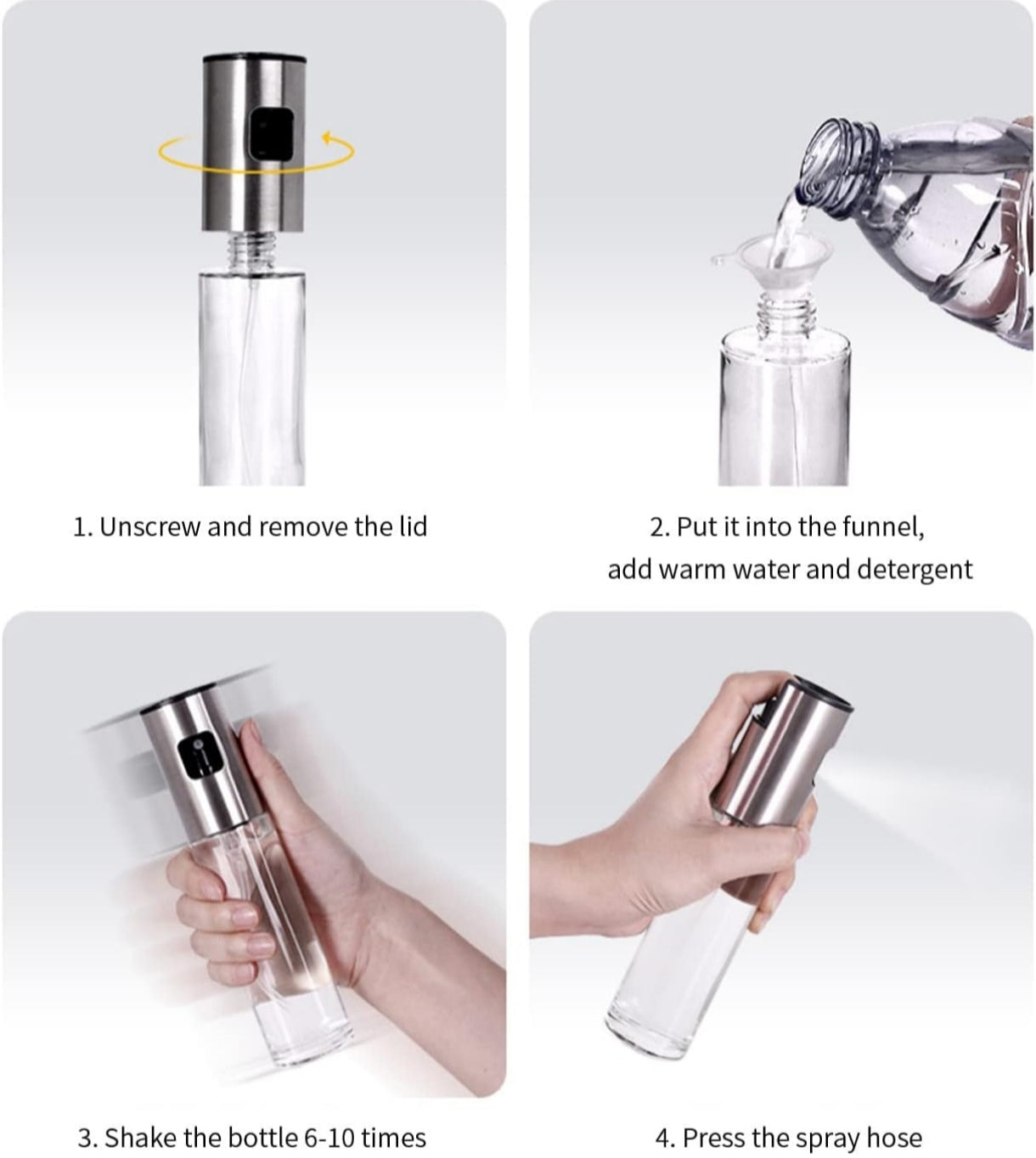 1. Unscrew and remove the lid

2. Put it into the funnel, add warm water and detergent

3. Shake the bottle 6-10 times

4. Press the spray hose