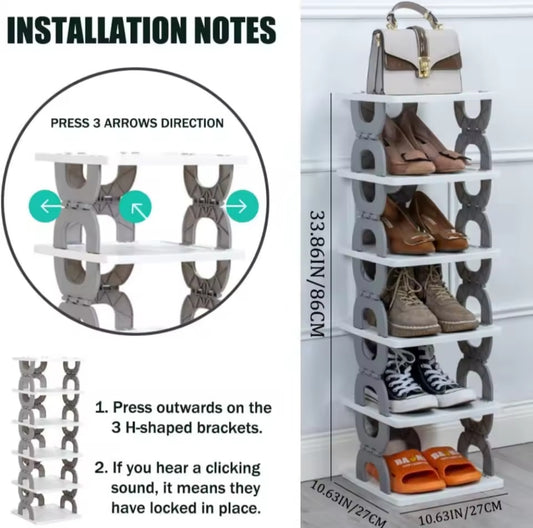 INSTALLATION NOTES

PRESS 3 ARROWS DIRECTION

1. Press outwards on the 3 H-shaped brackets.

2. If you hear a clicking sound, it means they have locked in place.

33.86IN/86CM

10.63IN/27CM

10.63IN/27CM