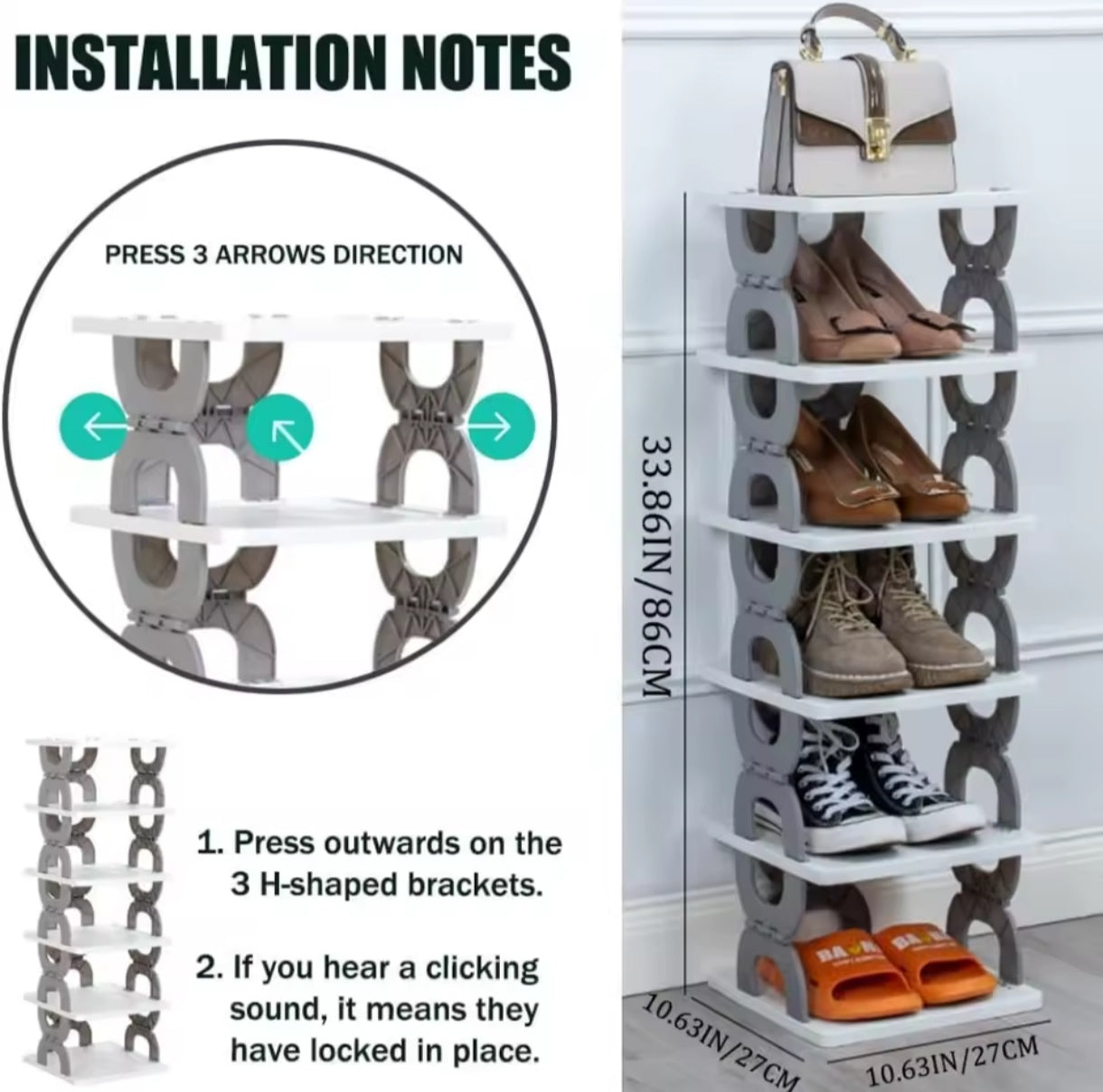 INSTALLATION NOTES

PRESS 3 ARROWS DIRECTION

1. Press outwards on the 3 H-shaped brackets.

2. If you hear a clicking sound, it means they have locked in place.

33.86IN/86CM

10.63IN/27CM

10.63IN/27CM