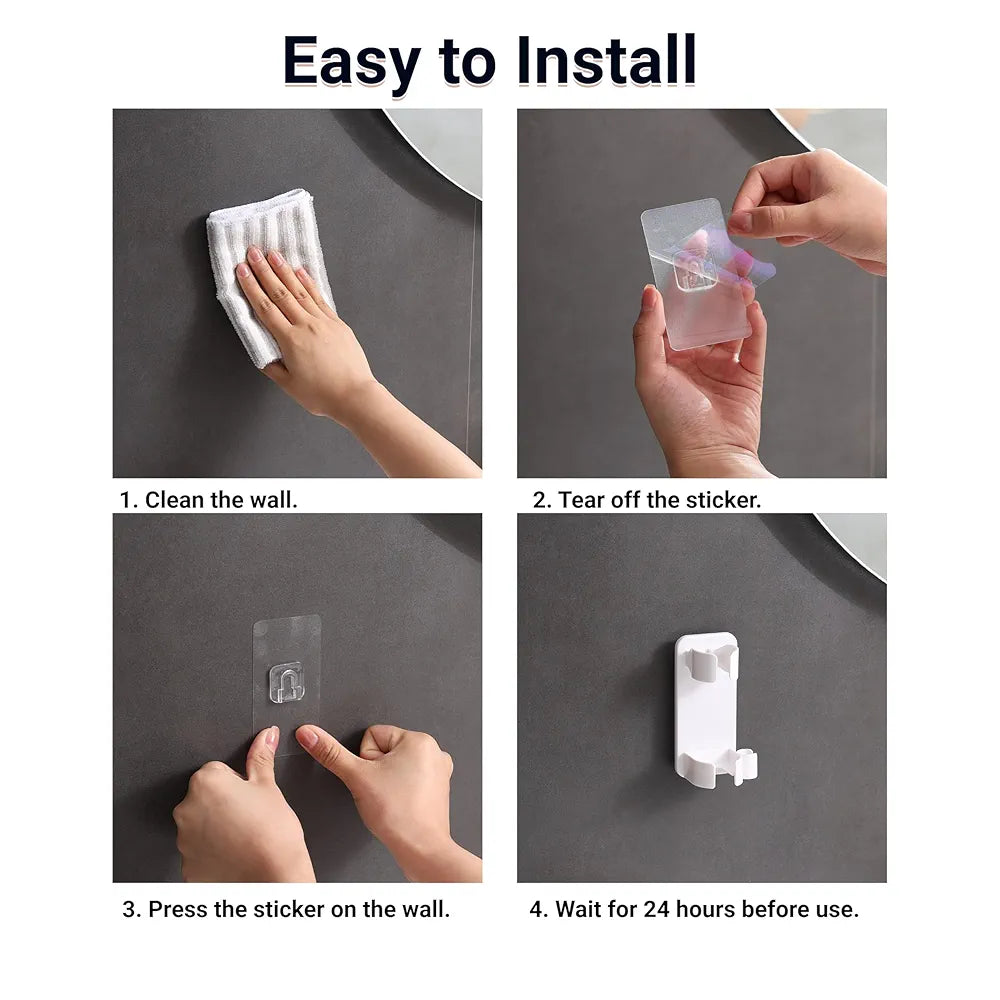 Easy to Install

1. Clean the wall.

2. Tear off the sticker.

3. Press the sticker on the wall.

4. Wait for 24 hours before use.