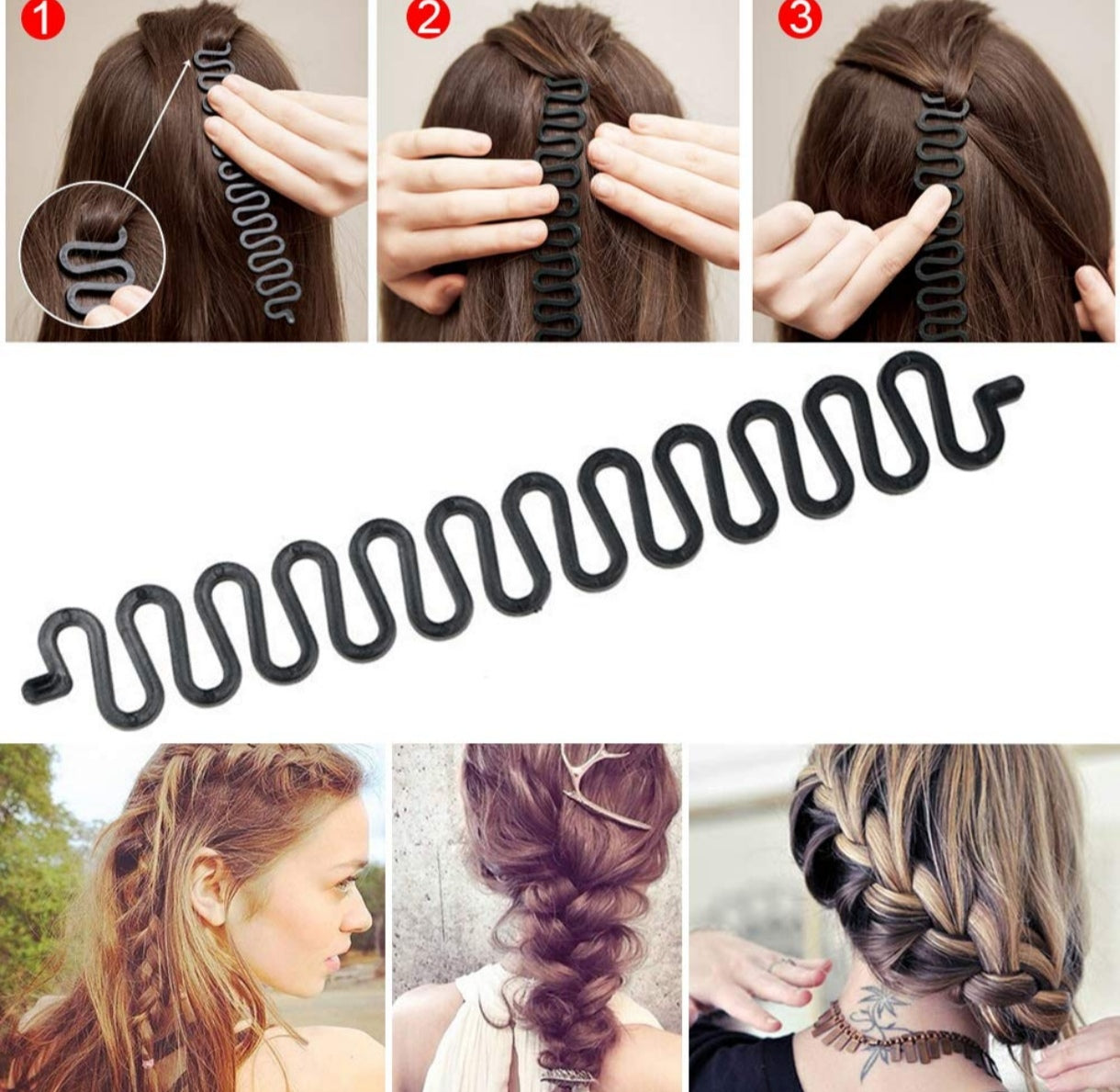 1
2
3