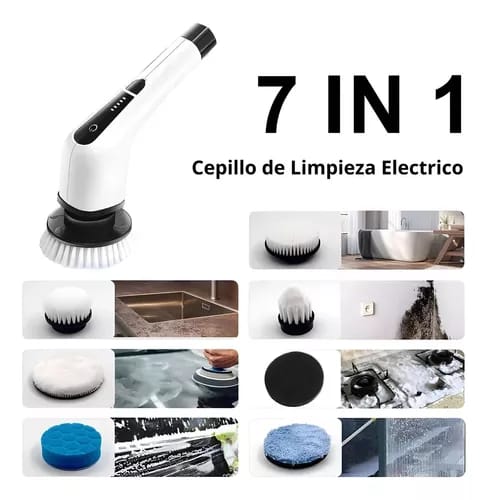 7 IN 1

Cepillo de Limpieza Electrico